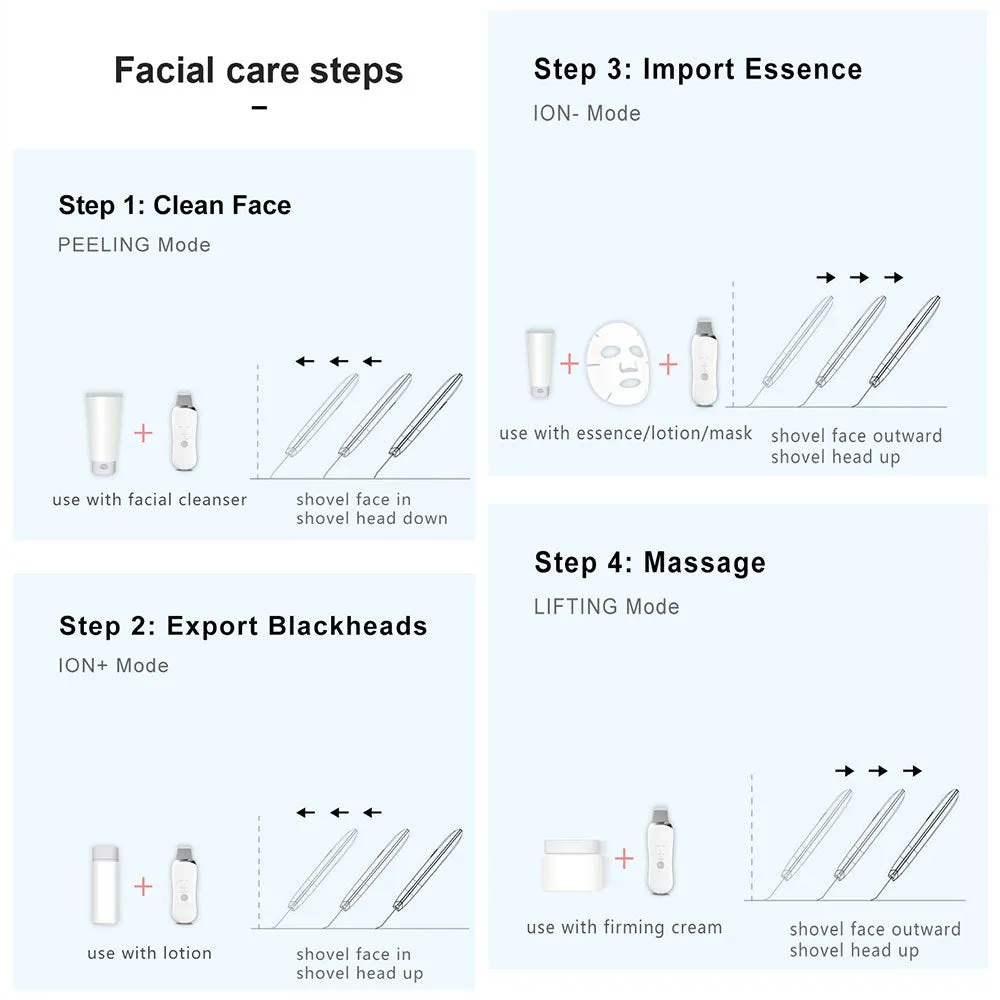 Facial care steps

Step 1: Clean Face
PEELING Mode

use with facial cleanser

shovel face in
shovel head down

Step 2: Export Blackheads
ION+ Mode

use with lotion

shovel face in
shovel head up

Step 3: Import Essence
ION- Mode

use with essence/lotion/mask

shovel face outward
shovel head up

Step 4: Massage
LIFTING Mode

use with firming cream

shovel face outward
shovel head up